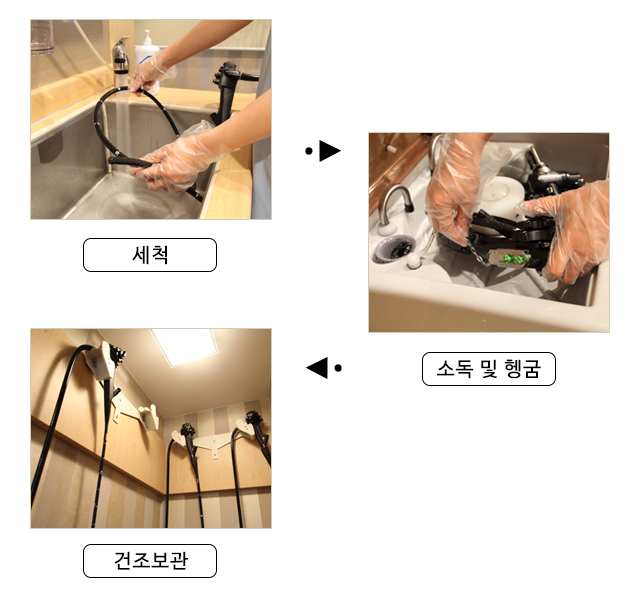 세척

소독 및 헹굼

건조보관