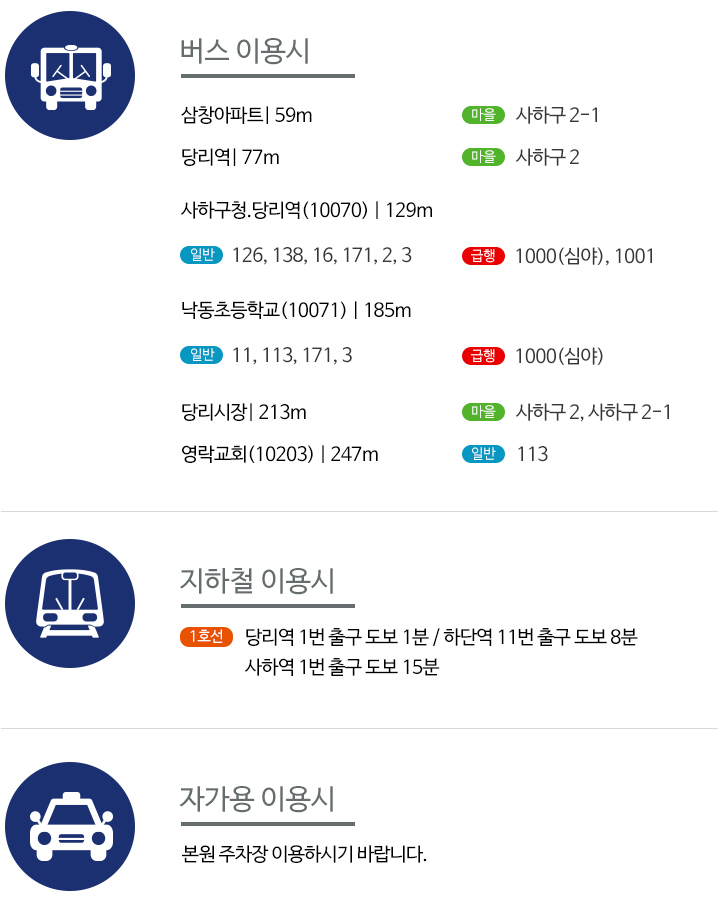 버스 이용시

삼창아파트| 59m
마을 사하구 2-1

당리역| 77m
마을 사하구 2

사하구청.당리역(10070) | 129m

일반 126, 138, 16, 171, 2, 3
급행 1000(심야), 1001

낙동초등학교(10071) | 185m

일반 11, 113, 171, 3
급행 1000(심야)

당리시장| 213m
마을 사하구 2, 사하구 2-1

영락교회(10203) | 247m
일반 113

지하철 이용시

1호선 당리역 1번 출구 도보 1분 / 하단역 11번 출구 도보 8분
사하역 1번 출구 도보 15분

자가용 이용시

본원 주차장 이용하시기 바랍니다.